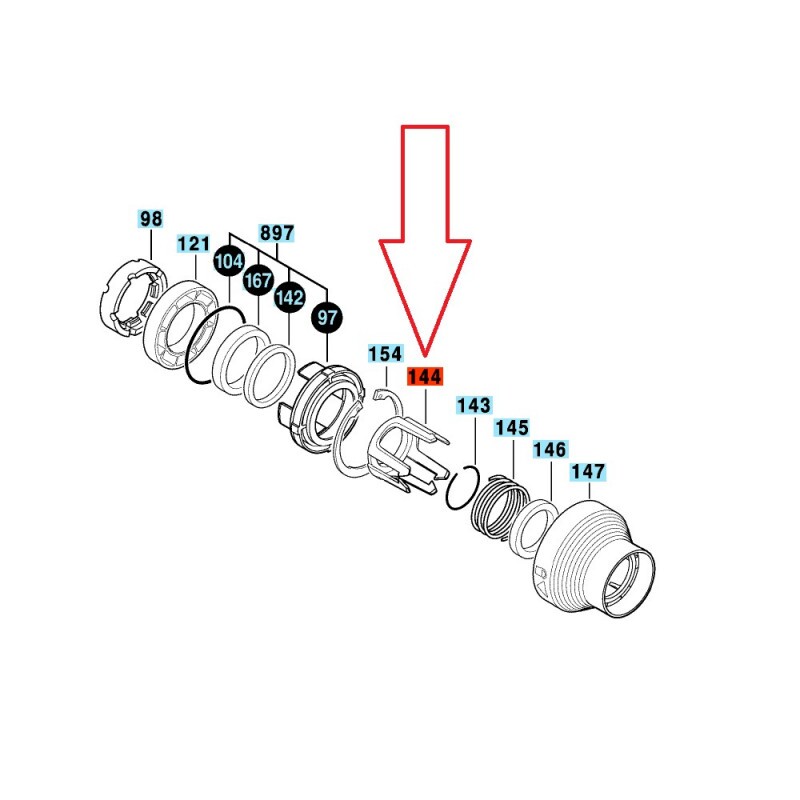 98
121
897
104
167
142
97
154
144
143
145
146
147